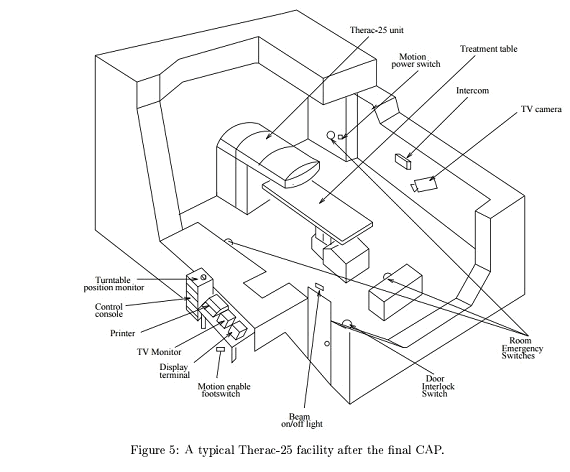 Therac-25 unit

Motion power switch

Treatment table

Intercom

TV camera

Turntable position monitor

Control console

Printer

TV Monitor

Display terminal

Motion enable footswitch

Beam on/off light

Door Interlock Switch

Room Emergency Switches

Figure 5: A typical Therac-25 facility after the final CAP.